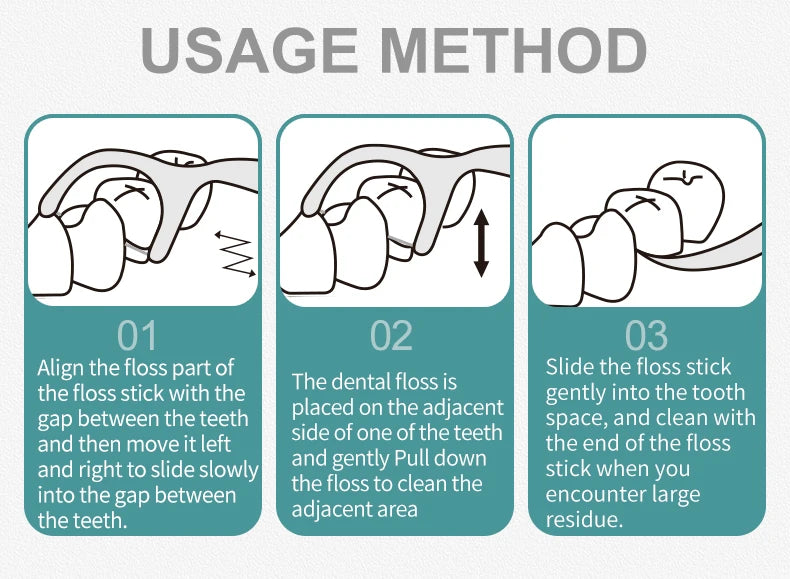 USAGE METHOD

01
Align the floss part of the floss stick with the gap between the teeth and then move it left and right to slide slowly into the gap between the teeth.

02
The dental floss is placed on the adjacent side of one of the teeth and gently Pull down the floss to clean the adjacent area

03
Slide the floss stick gently into the tooth space, and clean with the end of the floss stick when you encounter large residue.